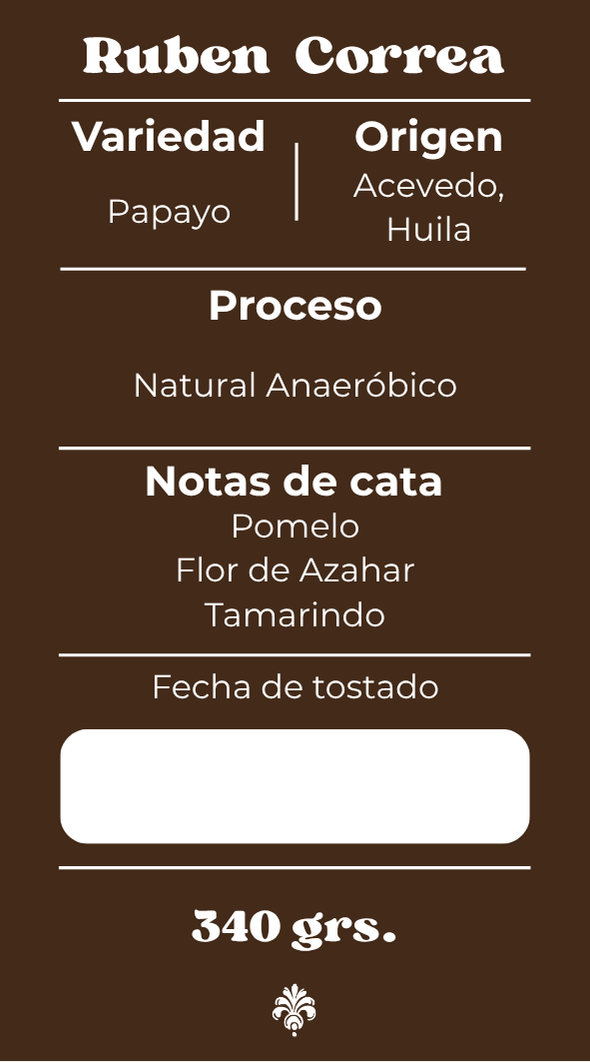 Ruben Correa

Variedad

Papayo

Origen

Acevedo,
Huila

Proceso

Natural Anaeróbico

Notas de cata
Pomelo
Flor de Azahar
Tamarindo

Fecha de tostado

340 grs.